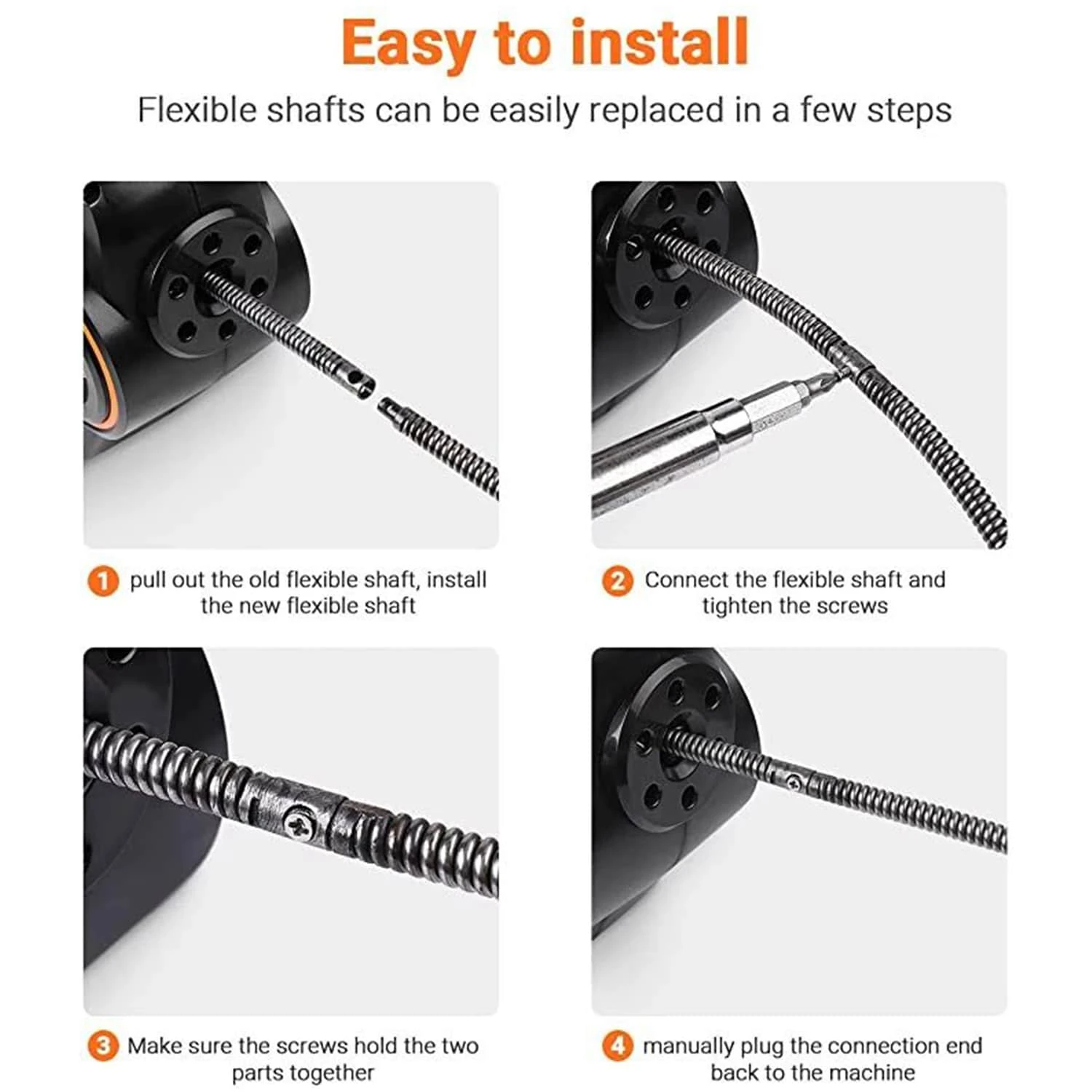 Easy to install

Flexible shafts can be easily replaced in a few steps

1 pull out the old flexible shaft, install the new flexible shaft

2 Connect the flexible shaft and tighten the screws

3 Make sure the screws hold the two parts together

4 manually plug the connection end back to the machine