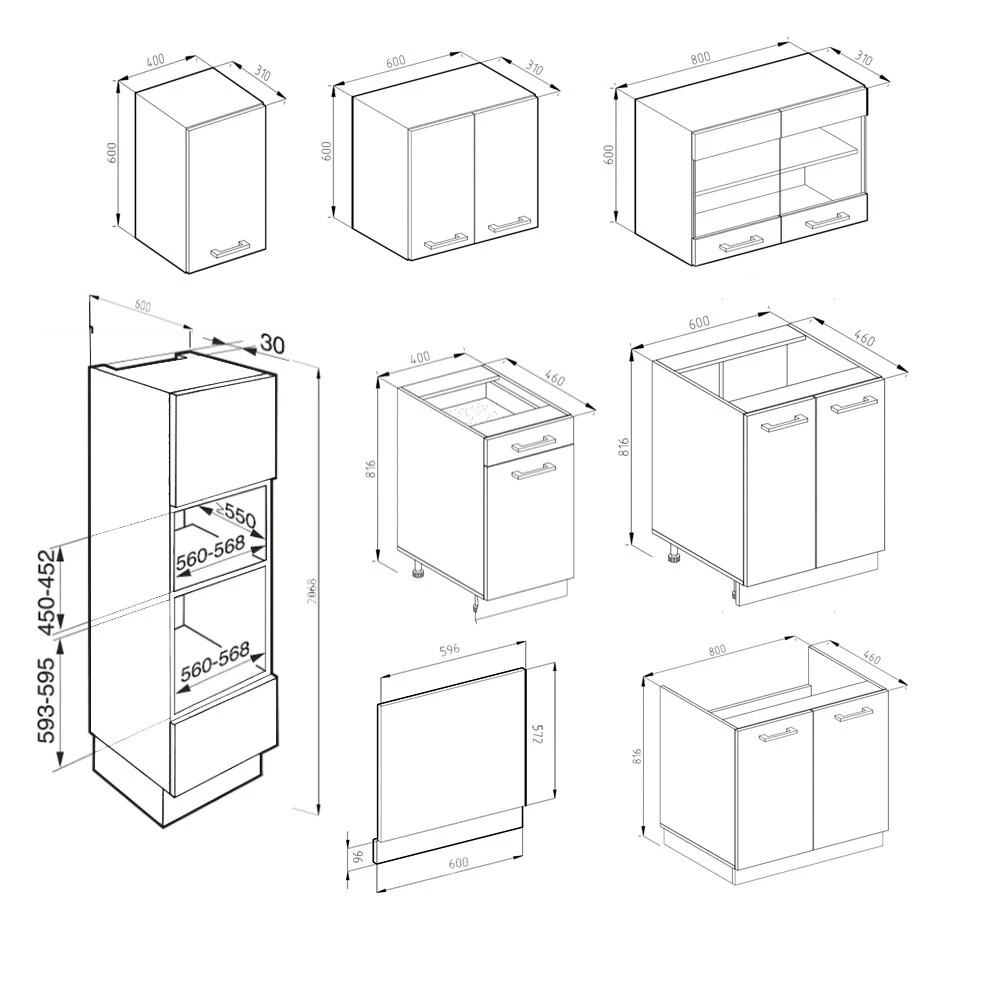 400
310
600
600
310
600
800
310
600
600
30
550
560-568
450-452
560-568
593-595
2068
400
460
816
600
460
816
596
572
96
600
800
460
816