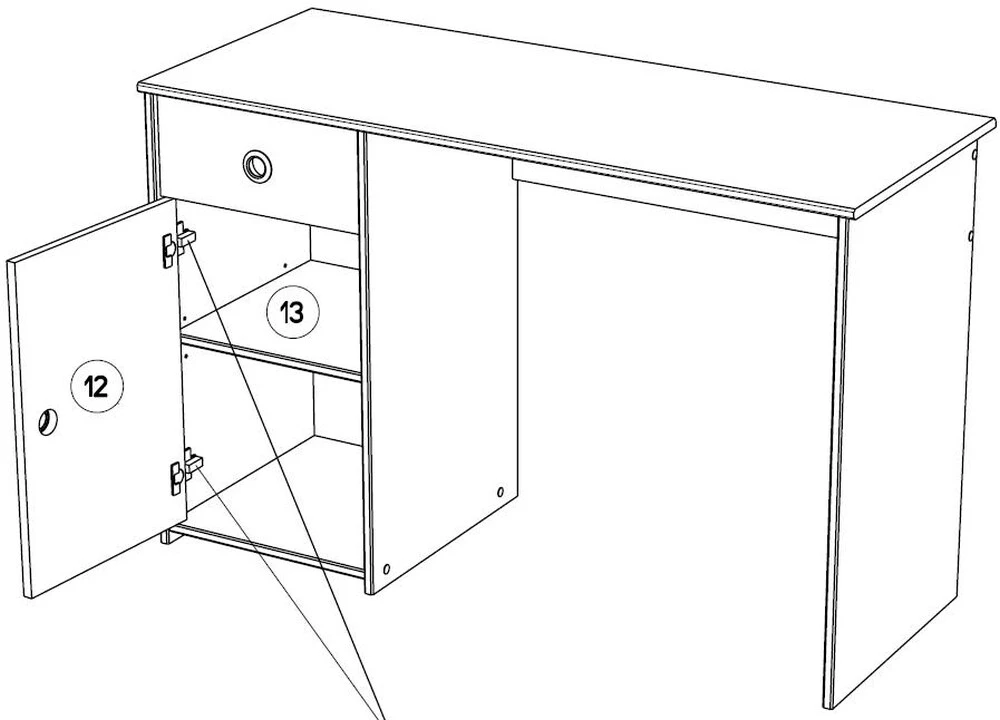 13

12