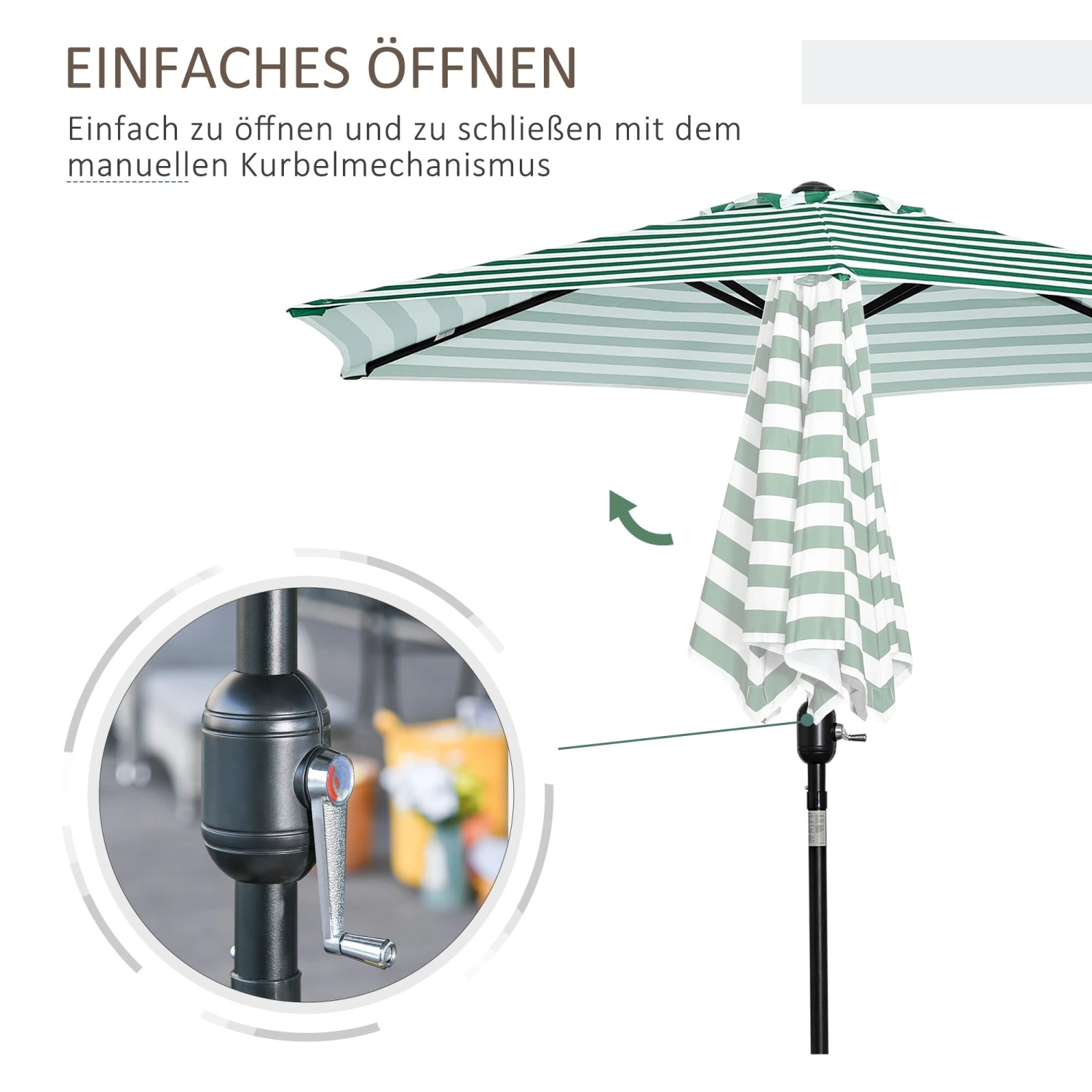 EINFACHES ÖFFNEN

Einfach zu öffnen und zu schließen mit dem manuellen Kurbelmechanismus