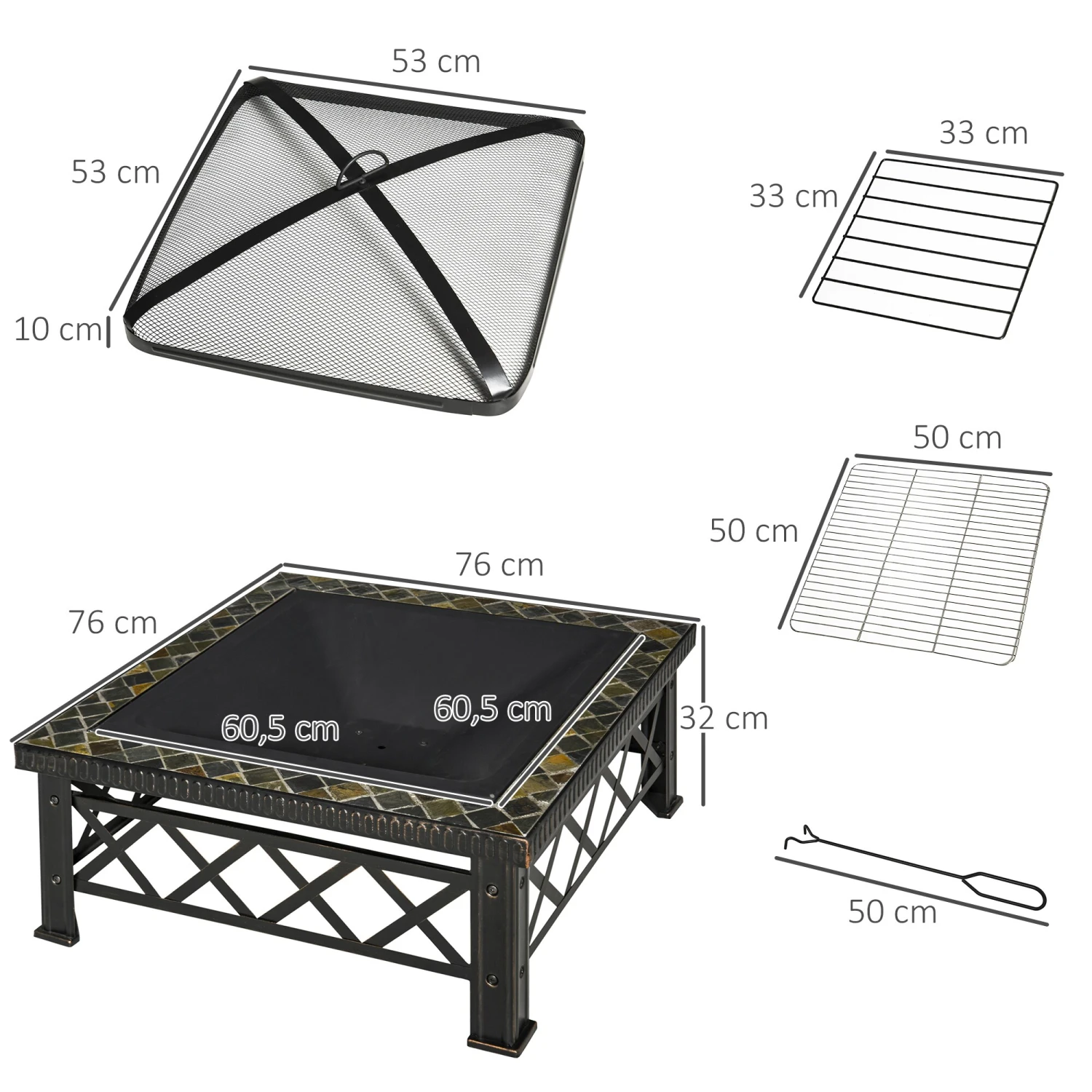 53 cm

53 cm

10 cm

33 cm

33 cm

50 cm

50 cm

76 cm

76 cm

60,5 cm

60,5 cm

32 cm

50 cm