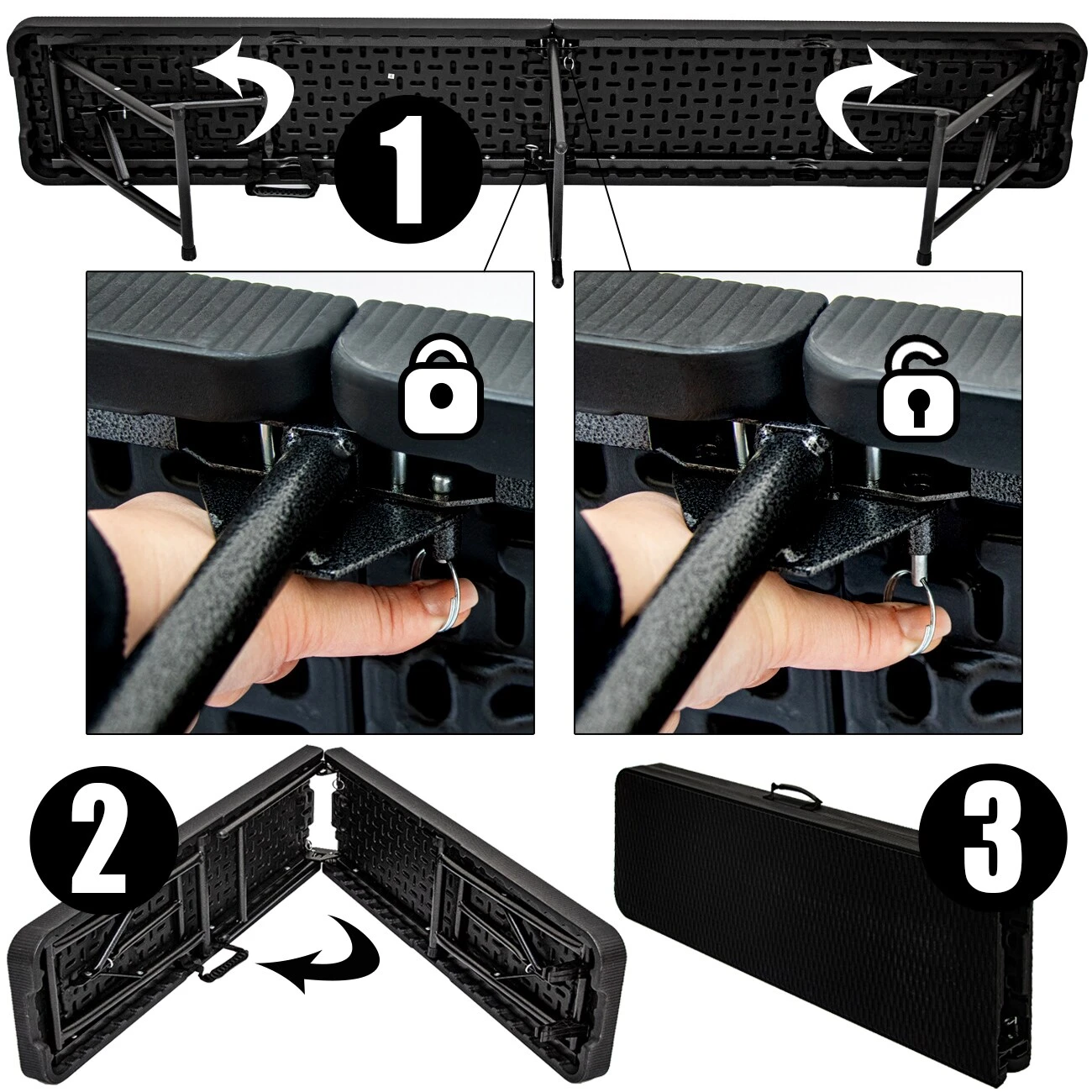 1

2

3