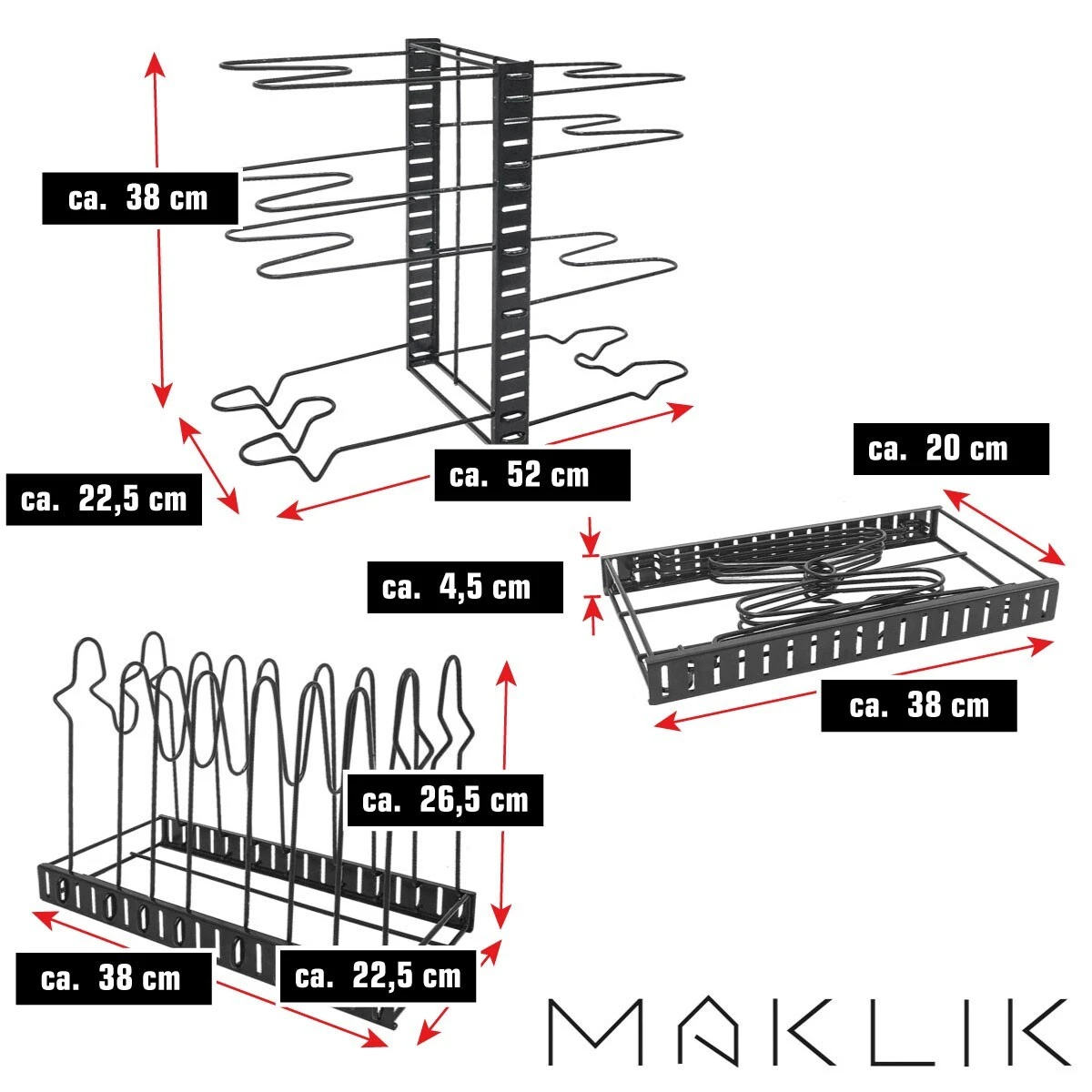 ca. 38 cm

ca. 22,5 cm

ca. 52 cm

ca. 20 cm

ca. 4,5 cm

ca. 38 cm

ca. 26,5 cm

ca. 38 cm

ca. 22,5 cm

MAKLIK