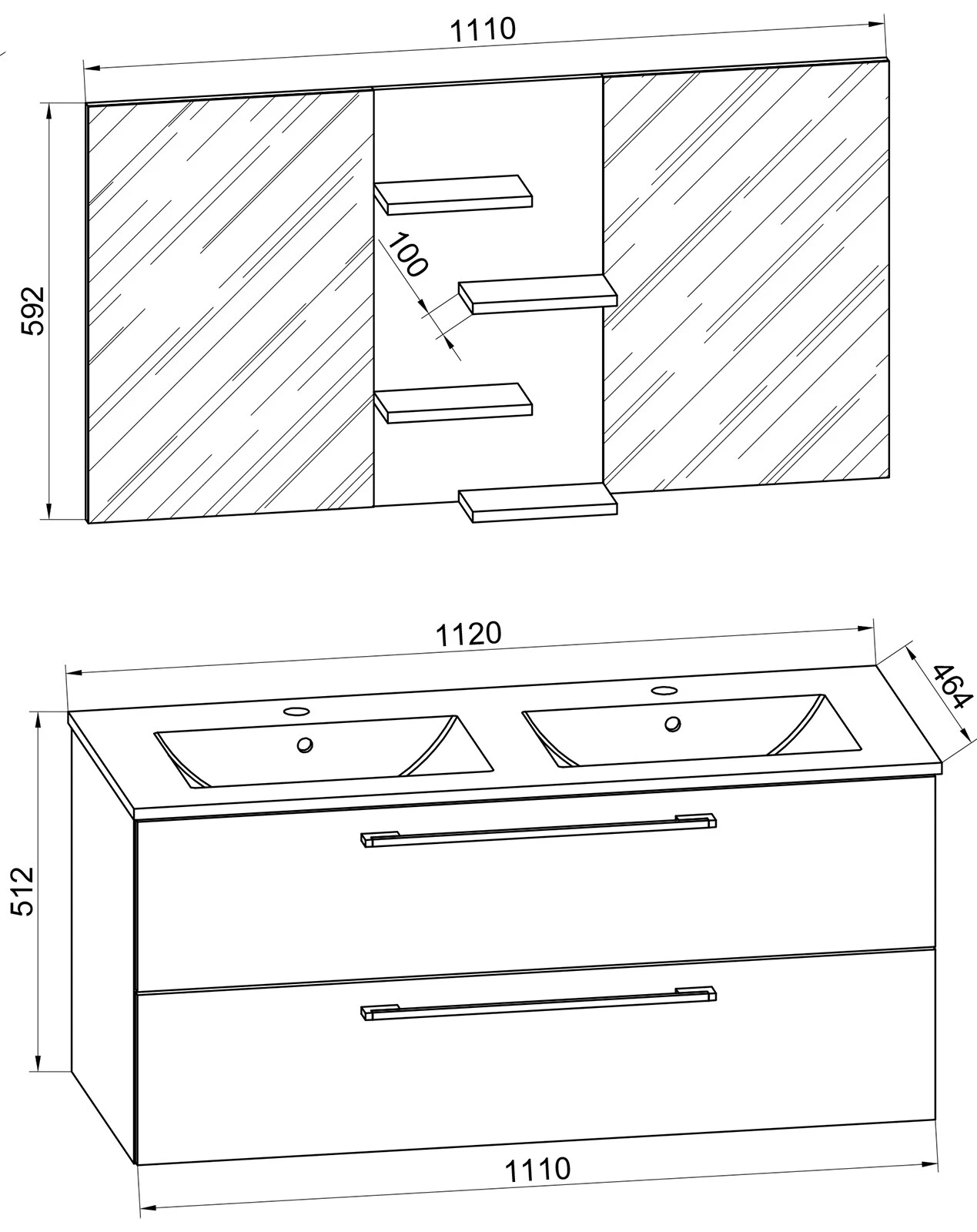 1110

592

100

1120

464

512

1110