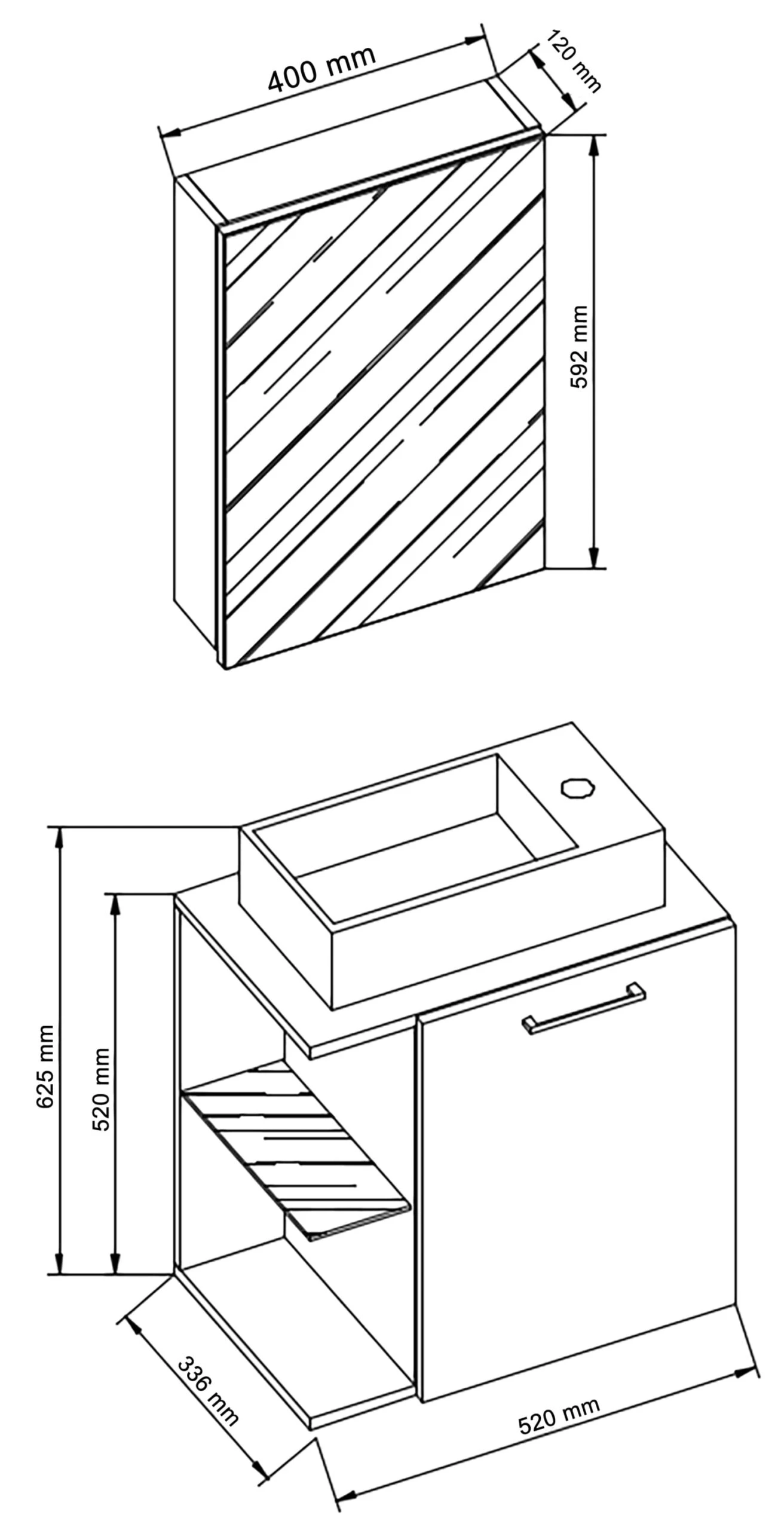 400 mm

120 mm

592 mm

625 mm

520 mm

336 mm

520 mm