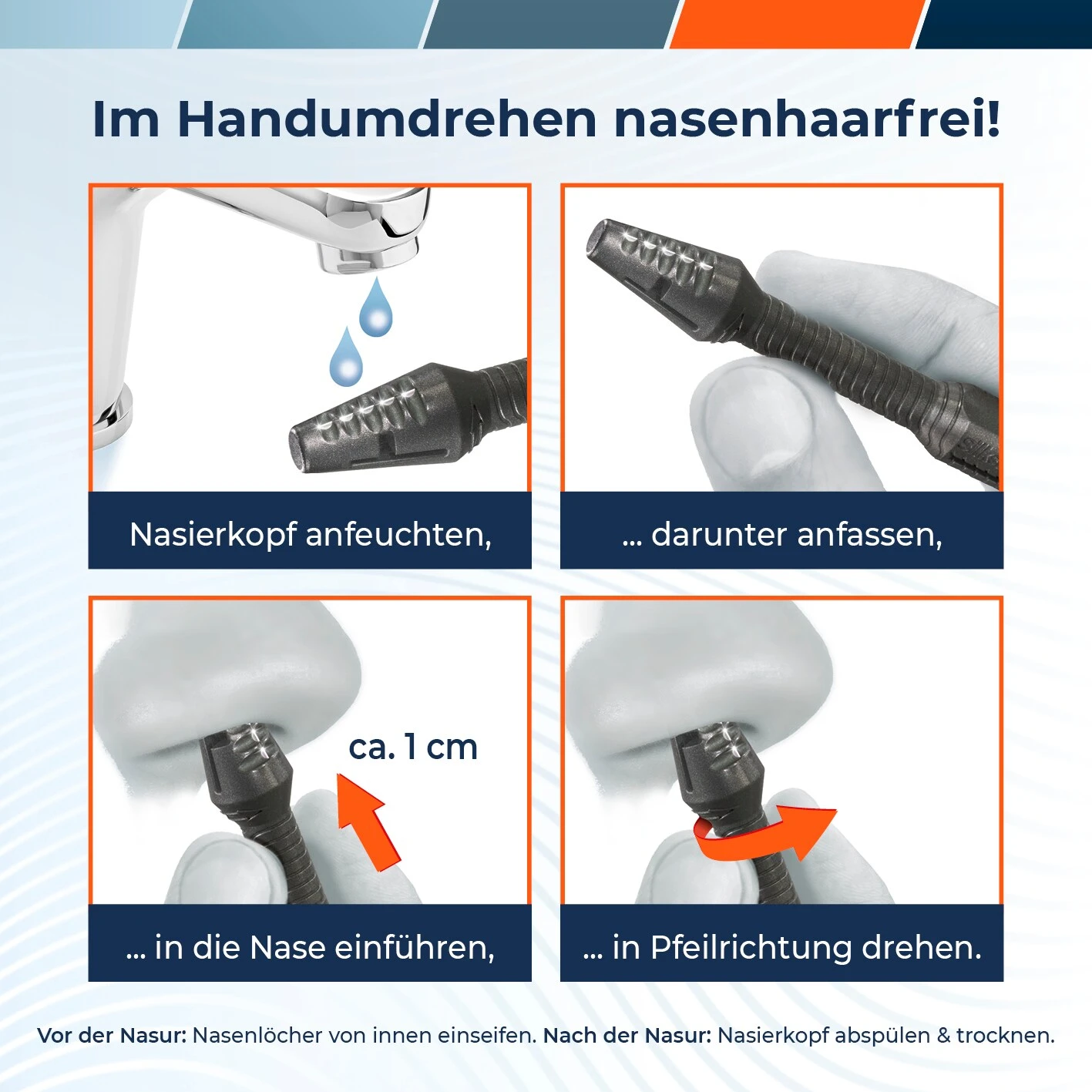 Im Handumdrehen nasenhaarfrei!

Nasierkopf anfeuchten,

... darunter anfassen,

ca. 1 cm

... in die Nase einführen,

... in Pfeilrichtung drehen.

Vor der Nasur: Nasenlöcher von innen einseifen. Nach der Nasur: Nasierkopf abspülen & trocknen.