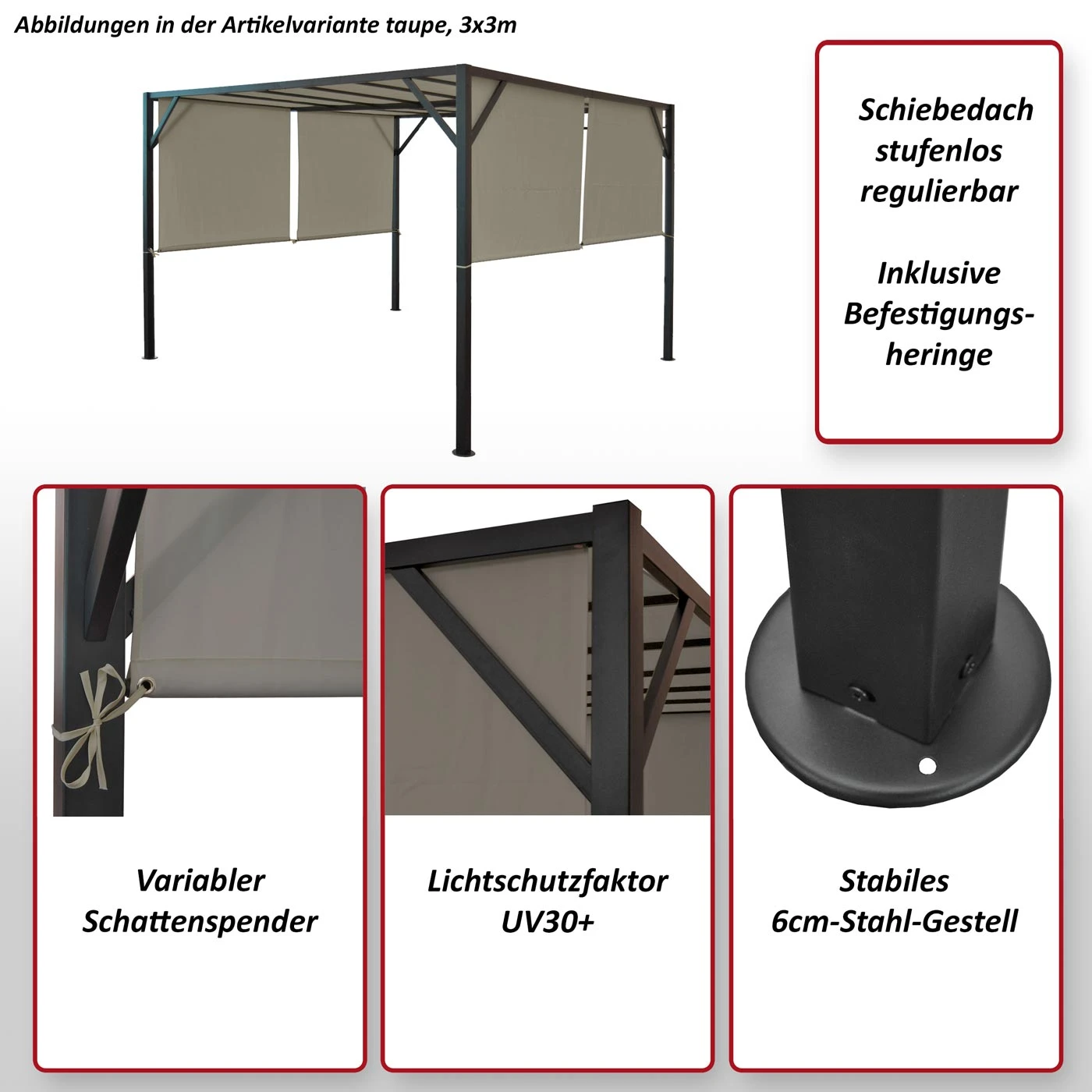 Abbildungen in der Artikelvariante taupe, 3x3m

Schiebedach stufenlos regulierbar

Inklusive Befestigungsheringe

Variabler Schattenspender

Lichtschutzfaktor UV30+

Stabiles 6cm-Stahl-Gestell