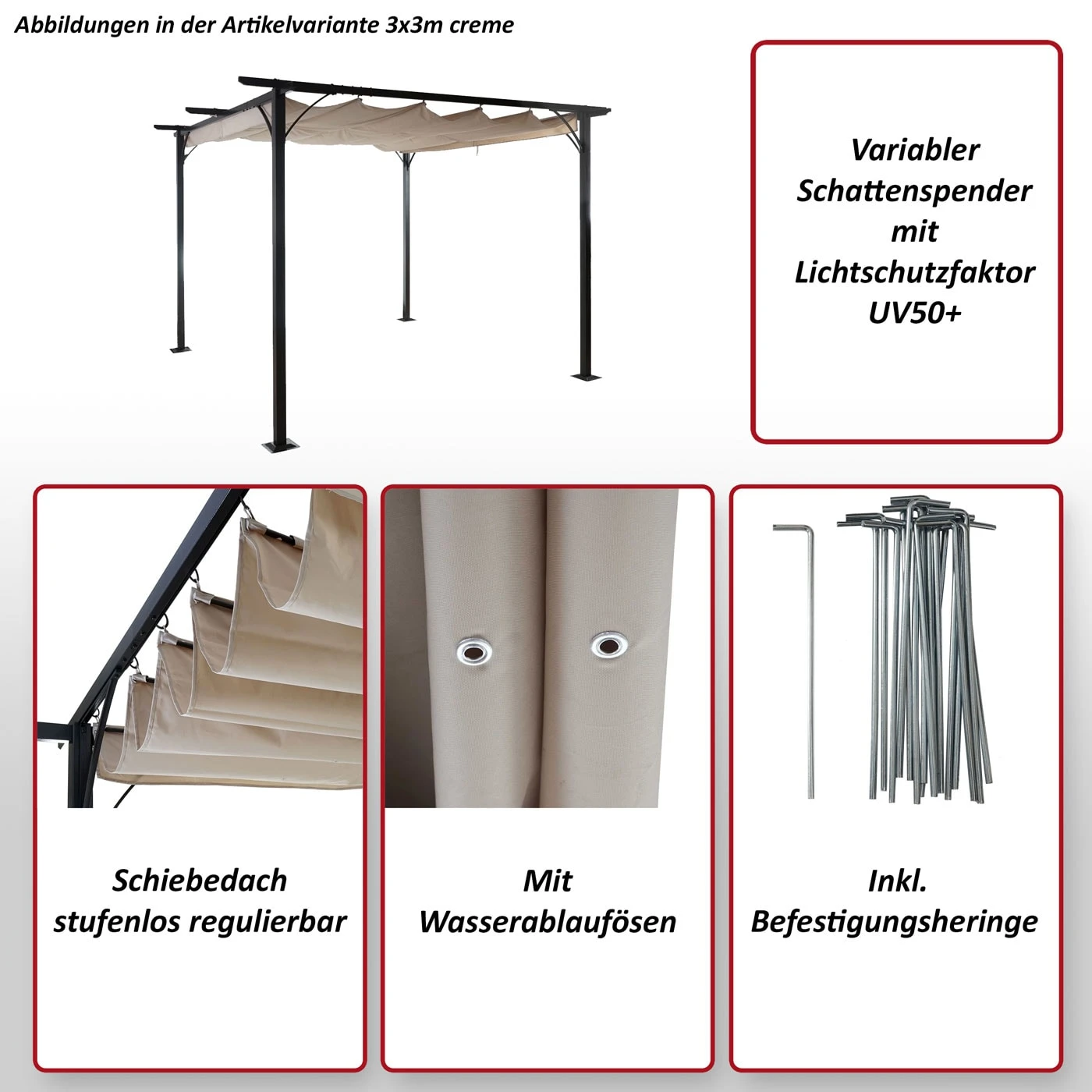 Abbildungen in der Artikelvariante 3x3m creme

Variabler Schattenspender mit Lichtschutzfaktor UV50+

Schiebedach stufenlos regulierbar

Mit Wasserablaufösen

Inkl. Befestigungsheringe